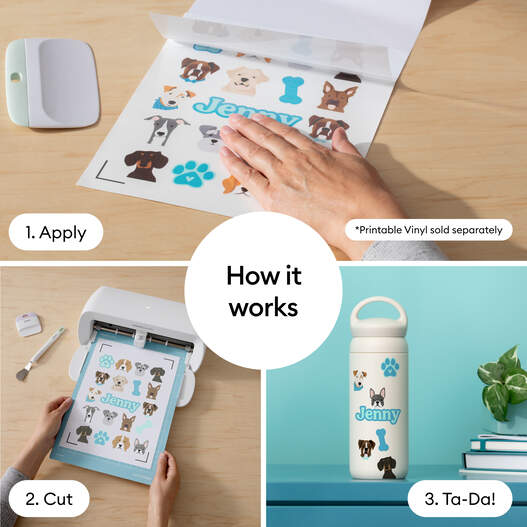 Jenny

1. Apply

*Printable Vinyl sold separately

How it works

Jenny

2. Cut

Jenny

3. Ta-Da!