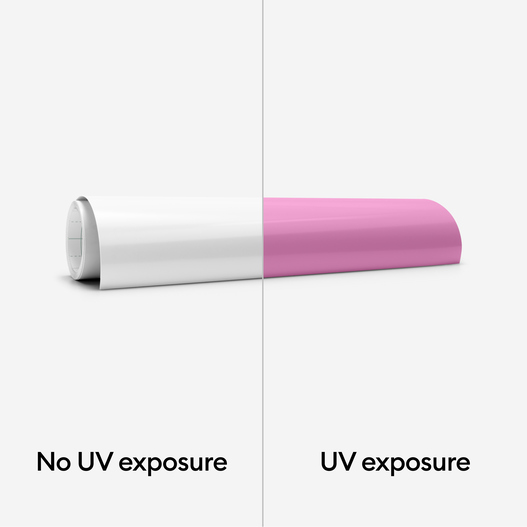 No UV exposure

UV exposure