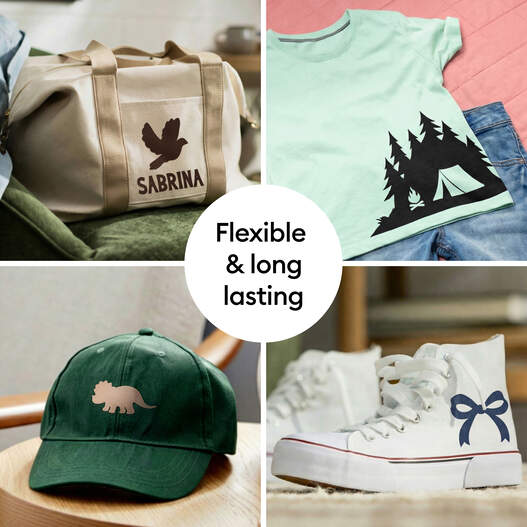 SABRINA

Flexible & long lasting