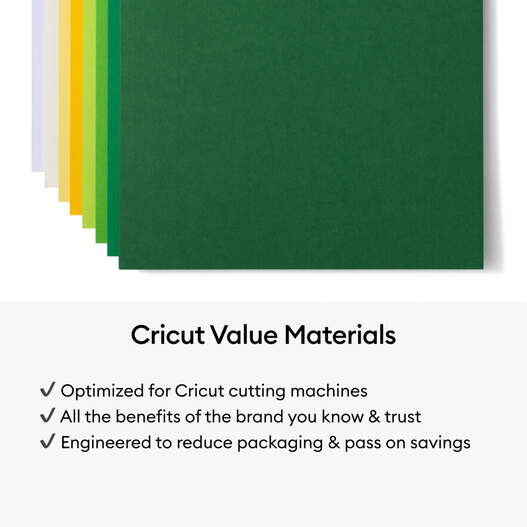 Cricut Value Materials

✓ Optimized for Cricut cutting machines
✓ All the benefits of the brand you know & trust
✓ Engineered to reduce packaging & pass on savings