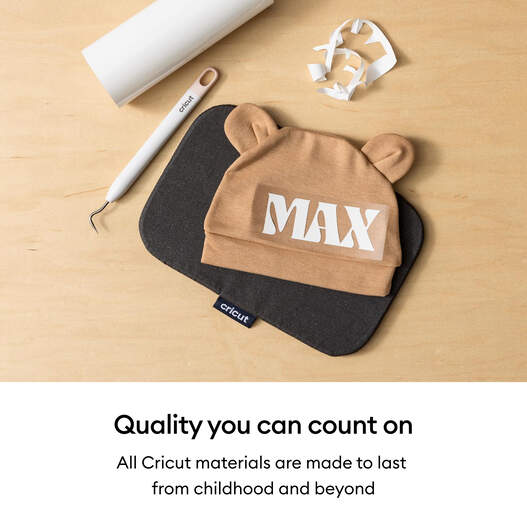 cricut

MAX

cricut

Quality you can count on

All Cricut materials are made to last from childhood and beyond