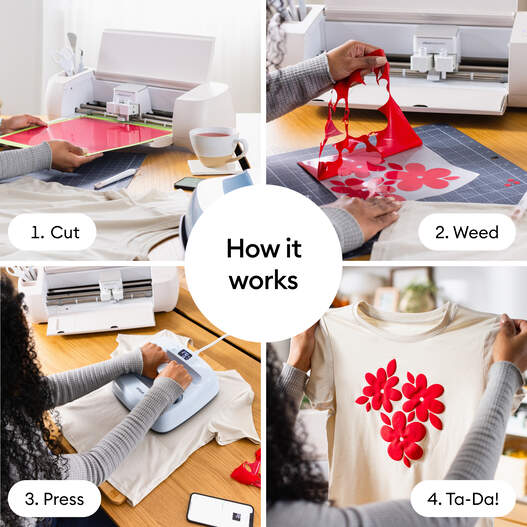 1. Cut

2. Weed

How it works

3. Press

4. Ta-Da!