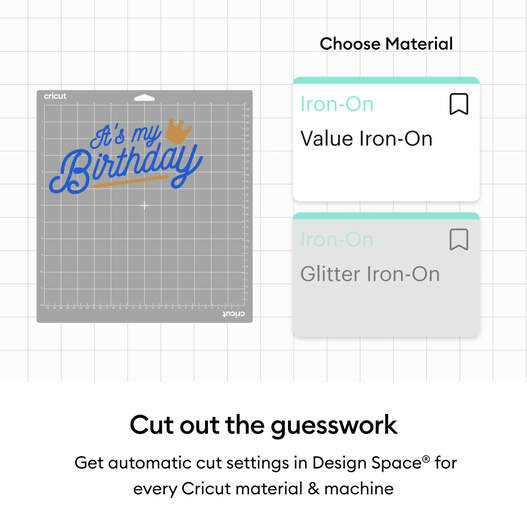 Choose Material

cricut

It's my Birthday

cricut

Iron-On

Value Iron-On

Iron-On

Glitter Iron-On

Cut out the guesswork

Get automatic cut settings in Design Space® for every Cricut material & machine