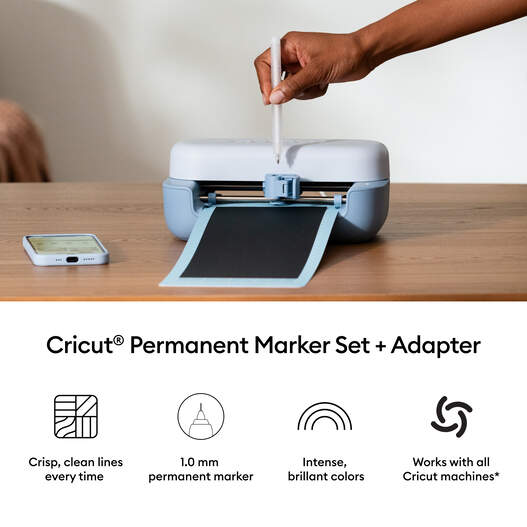 Cricut® Permanent Marker Set + Adapter

Crisp, clean lines every time

1.0 mm permanent marker

Intense, brillant colors

Works with all Cricut machines*