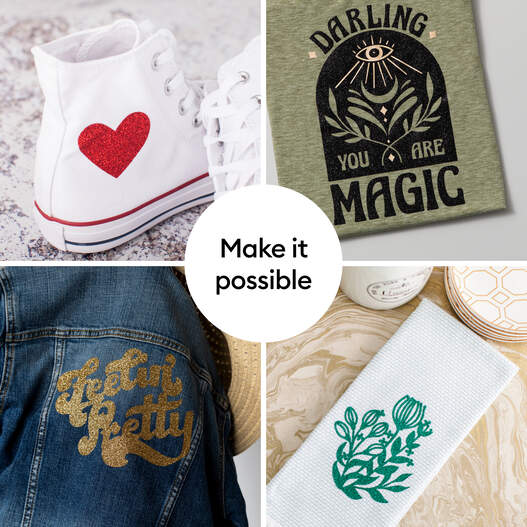 DARLING
YOU ARE
MAGIC

Make it possible

Feelin' Pretty