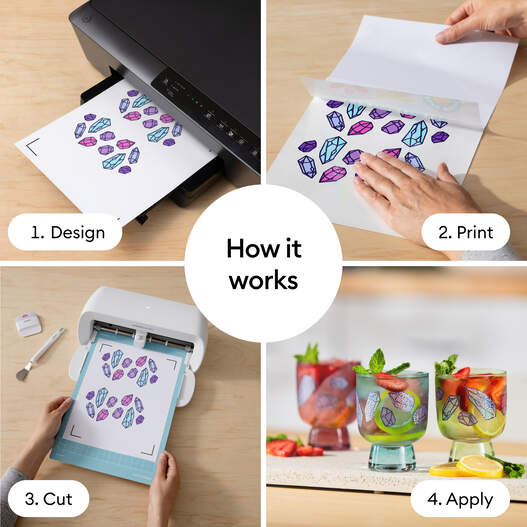 1. Design

2. Print

How it works

3. Cut

4. Apply