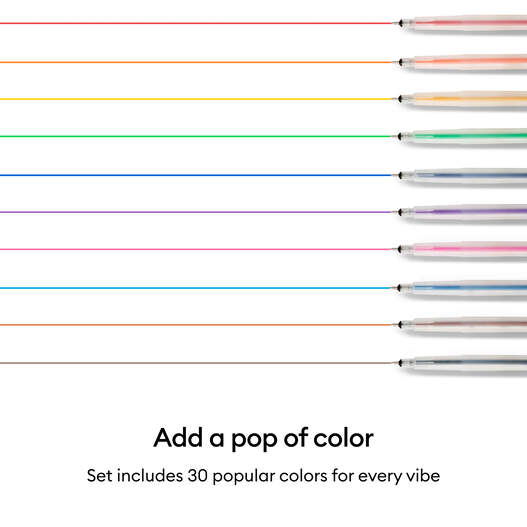 Add a pop of color

Set includes 30 popular colors for every vibe