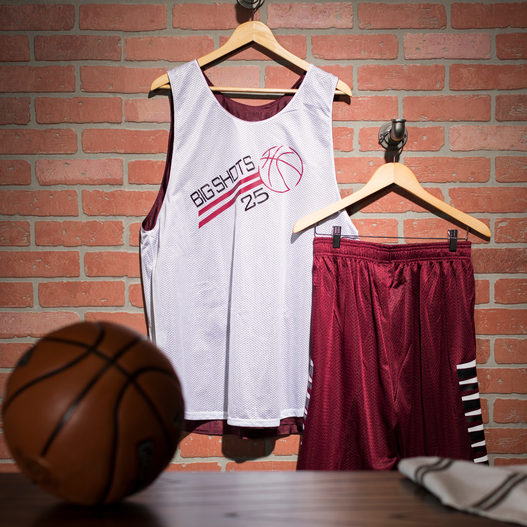 BIG SHOTS
25