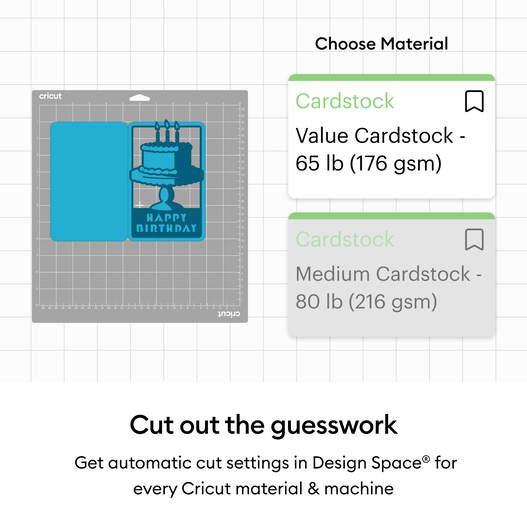 cricut

HAPPY BIRTHDAY

cricut

Choose Material

Cardstock

Value Cardstock - 65 lb (176 gsm)

Cardstock

Medium Cardstock - 80 lb (216 gsm)

Cut out the guesswork

Get automatic cut settings in Design Space® for every Cricut material & machine