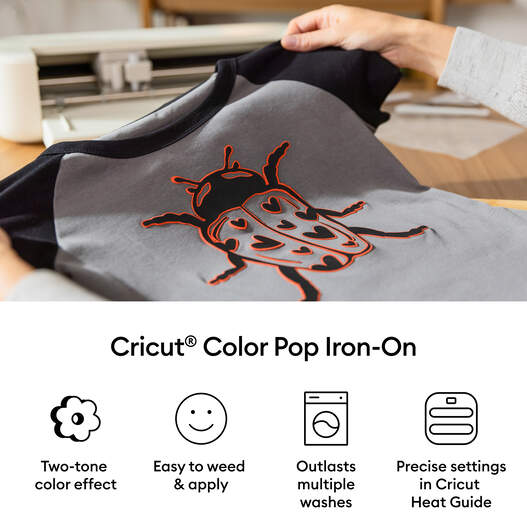 Cricut® Color Pop Iron-On

Two-tone color effect

Easy to weed & apply

Outlasts multiple washes

Precise settings in Cricut Heat Guide