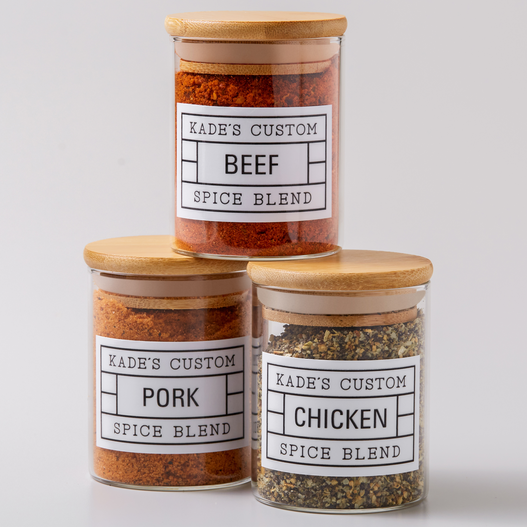 KADE'S CUSTOM
BEEF
SPICE BLEND

KADE'S CUSTOM
PORK
SPICE BLEND

KADE'S CUSTOM
CHICKEN
SPICE BLEND