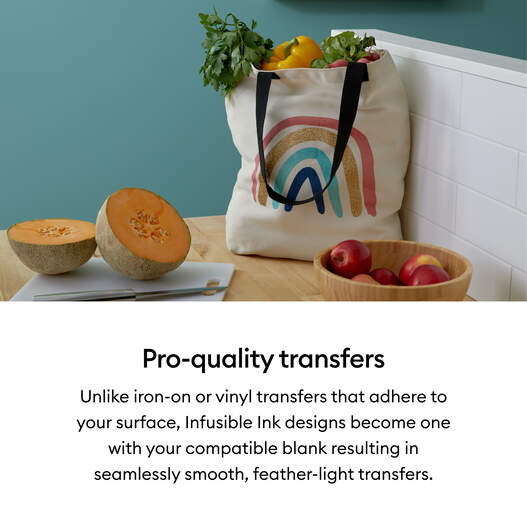 Pro-quality transfers

Unlike iron-on or vinyl transfers that adhere to your surface, Infusible Ink designs become one with your compatible blank resulting in seamlessly smooth, feather-light transfers.