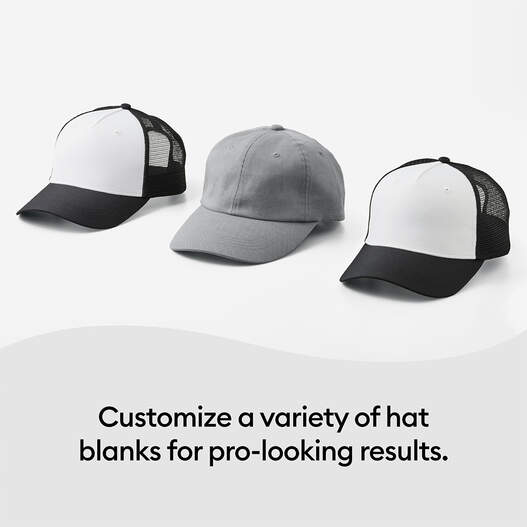 Customize a variety of hat blanks for pro-looking results.