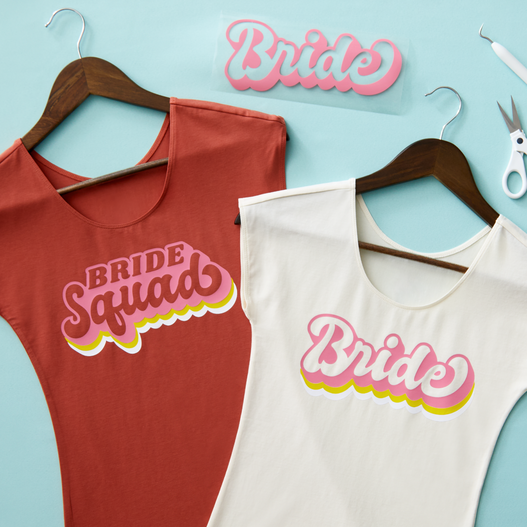 Bride

BRIDE
Squad

Bride