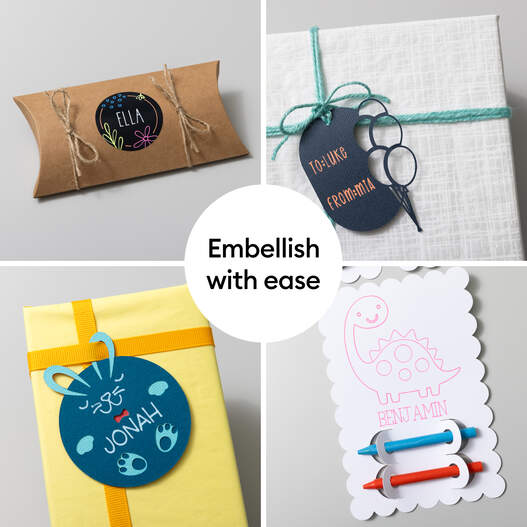 ELLA

TO:LUKE
FROM:MIA

Embellish with ease

JONAH

BENJAMIN