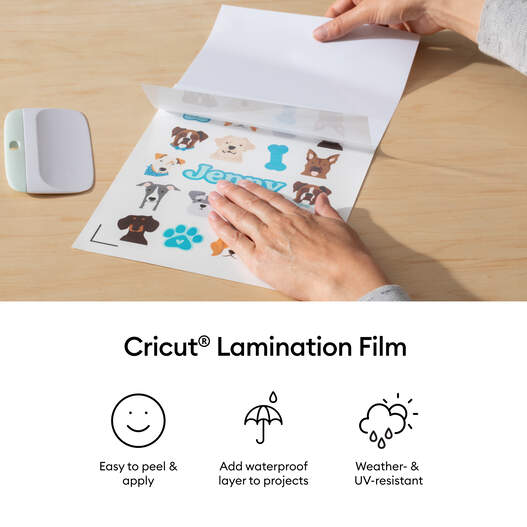 Jenny

Cricut® Lamination Film

Easy to peel & apply

Add waterproof layer to projects

Weather- & UV-resistant