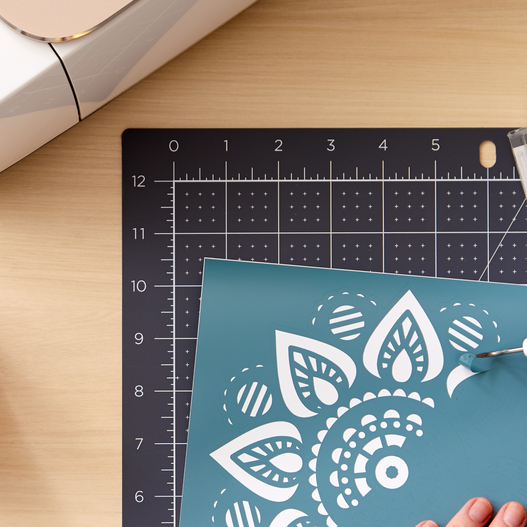 0 1 2 3 4 5
12
11
10
9
8
7
6