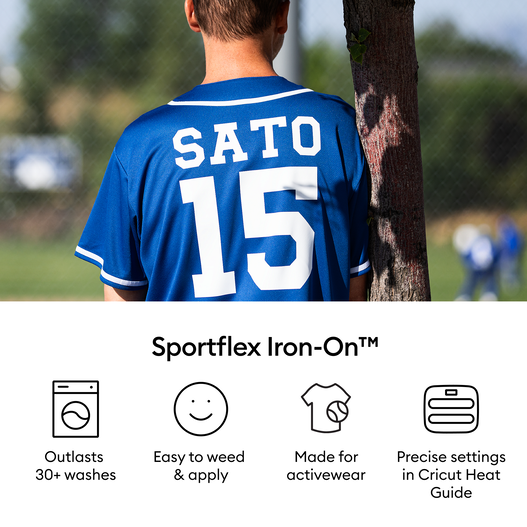 SATO
15

Sportflex Iron-On™

Outlasts 30+ washes

Easy to weed & apply

Made for activewear

Precise settings in Cricut Heat Guide