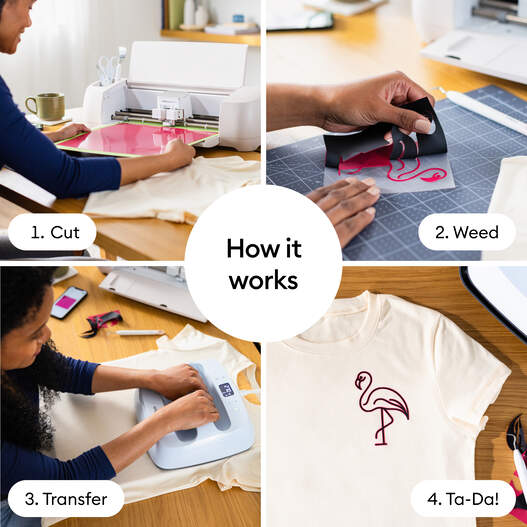 1. Cut

2. Weed

How it works

3. Transfer

4. Ta-Da!