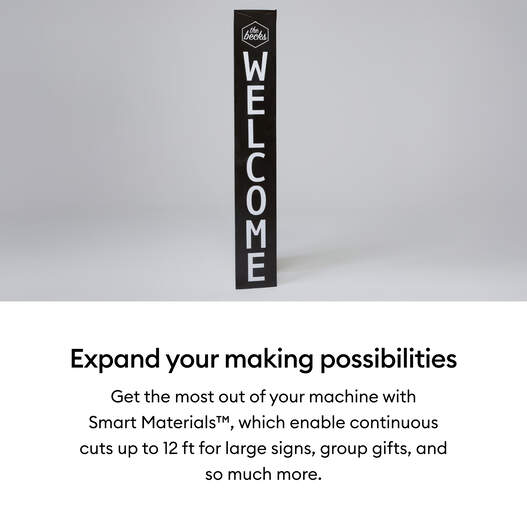 the becks

WELCOME

Expand your making possibilities

Get the most out of your machine with Smart Materials™, which enable continuous cuts up to 12 ft for large signs, group gifts, and so much more.