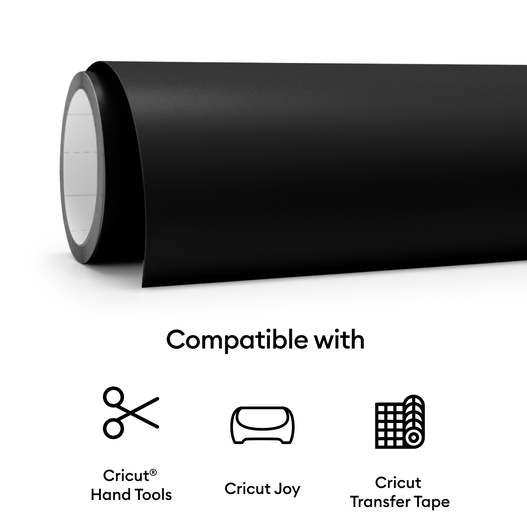 Compatible with

Cricut®
Hand Tools

Cricut Joy

Cricut
Transfer Tape