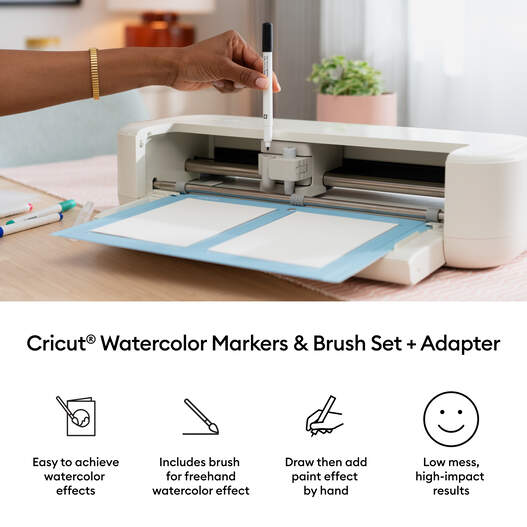 Cricut® Watercolor Markers & Brush Set + Adapter

Easy to achieve watercolor effects

Includes brush for freehand watercolor effect

Draw then add paint effect by hand

Low mess, high-impact results