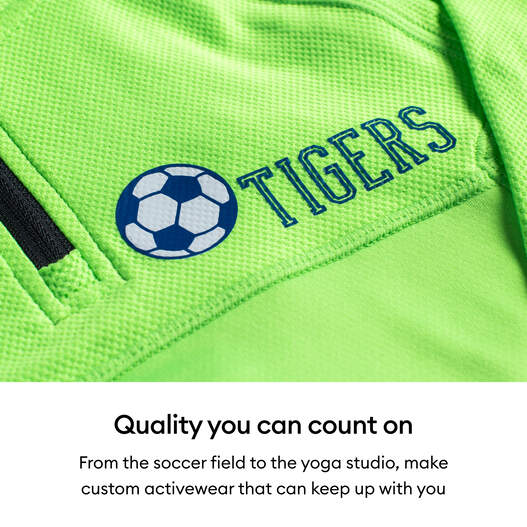 TIGERS

Quality you can count on

From the soccer field to the yoga studio, make custom activewear that can keep up with you