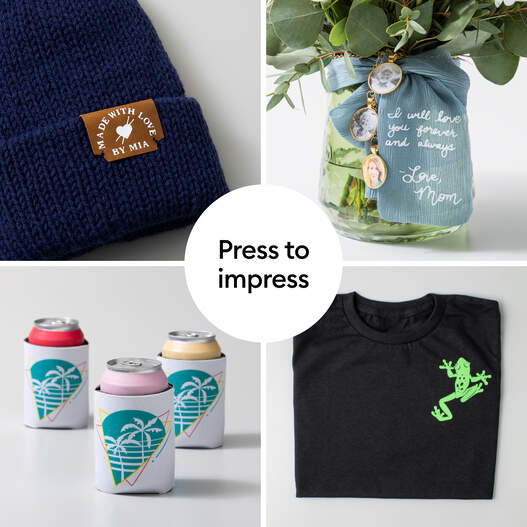 MADE WITH LOVE
BY MIA

I will love you forever and always
-Love, Mom

Press to impress