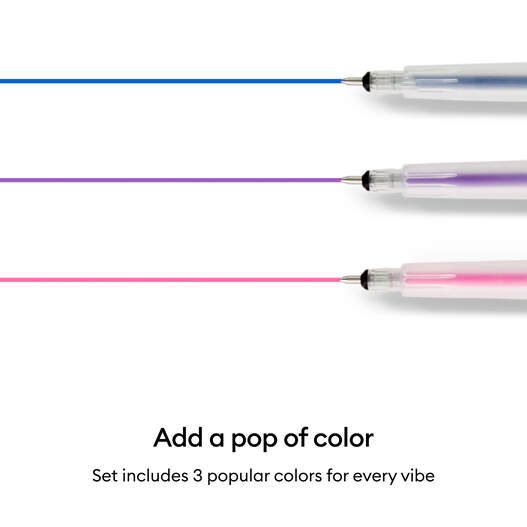 Add a pop of color

Set includes 3 popular colors for every vibe