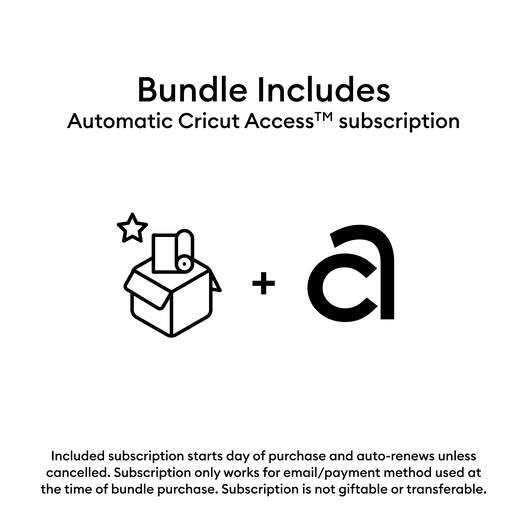 Bundle Includes
Automatic Cricut Access™ subscription

+

Included subscription starts day of purchase and auto-renews unless cancelled. Subscription only works for email/payment method used at the time of bundle purchase. Subscription is not giftable or transferable.