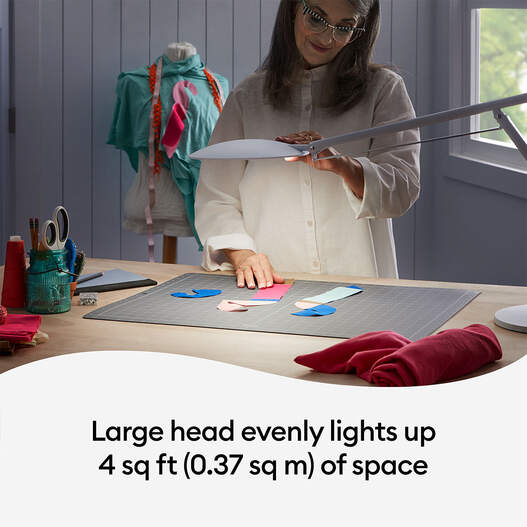 Large head evenly lights up 4 sq ft (0.37 sq m) of space