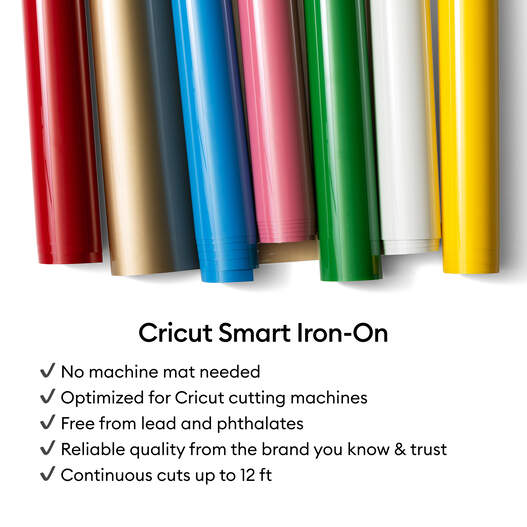 Cricut Smart Iron-On

✓ No machine mat needed
✓ Optimized for Cricut cutting machines
✓ Free from lead and phthalates
✓ Reliable quality from the brand you know & trust
✓ Continuous cuts up to 12 ft