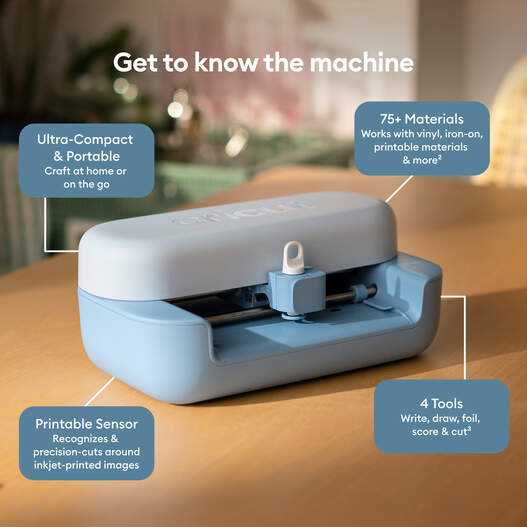 Get to know the machine

Ultra-Compact & Portable
Craft at home or on the go

75+ Materials
Works with vinyl, iron-on, printable materials & more$^2$

cricut

Printable Sensor
Recognizes & precision-cuts around inkjet-printed images

4 Tools
Write, draw, foil, score & cut$^3$