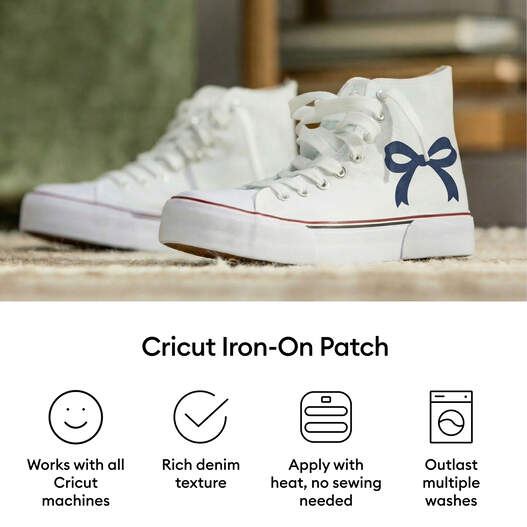 Cricut Iron-On Patch

Works with all Cricut machines

Rich denim texture

Apply with heat, no sewing needed

Outlast multiple washes