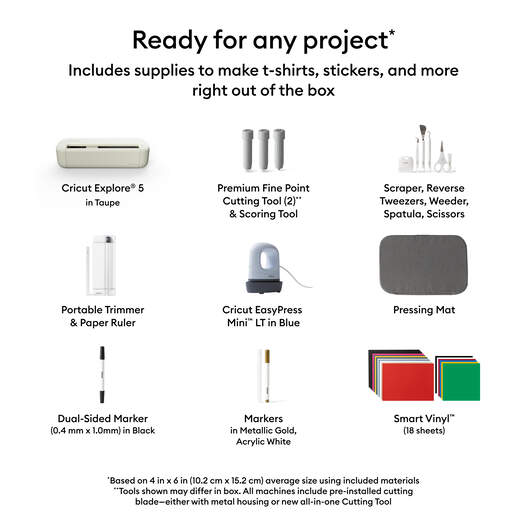 Ready for any project*

Includes supplies to make t-shirts, stickers, and more right out of the box

Cricut Explore® 5
in Taupe

Premium Fine Point Cutting Tool (2)**
& Scoring Tool

Scraper, Reverse Tweezers, Weeder, Spatula, Scissors

Portable Trimmer
& Paper Ruler

Cricut EasyPress Mini™ LT in Blue

Pressing Mat

Dual-Sided Marker
(0.4 mm x 1.0mm) in Black

Markers
in Metallic Gold, Acrylic White

Smart Vinyl™
(18 sheets)

*Based on 4 in x 6 in (10.2 cm x 15.2 cm) average size using included materials
**Tools shown may differ in box. All machines include pre-installed cutting blade—either with metal housing or new all-in-one Cutting Tool