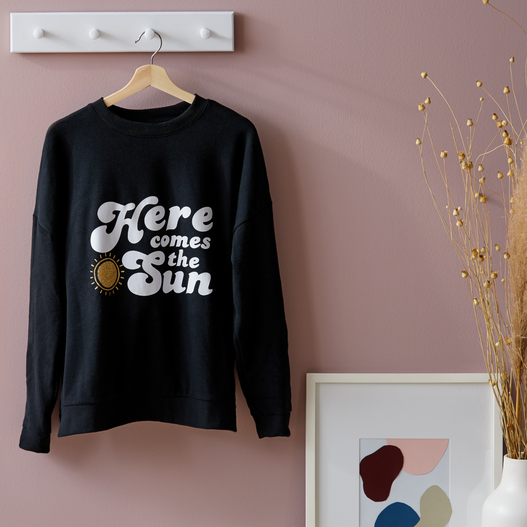 Here comes the Sun