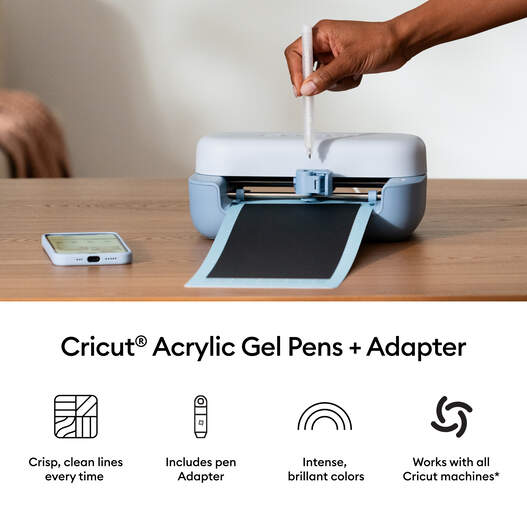 Cricut® Acrylic Gel Pens + Adapter

Crisp, clean lines every time

Includes pen Adapter

Intense, brillant colors

Works with all Cricut machines*