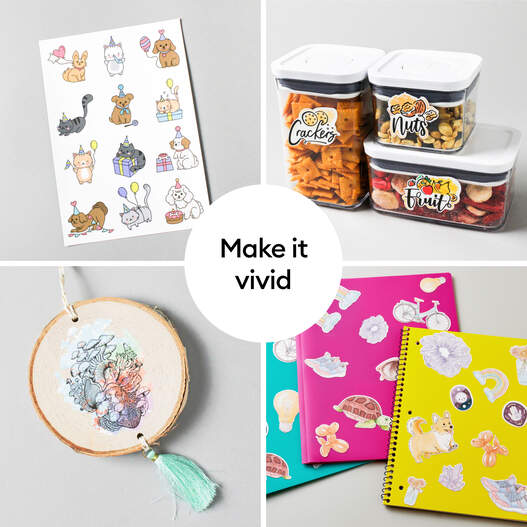 Crackers

Nuts

Fruit

Make it vivid