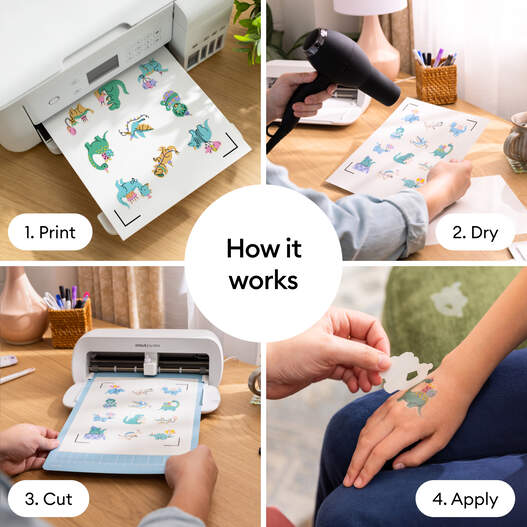 1. Print

2. Dry

How it works

3. Cut

4. Apply