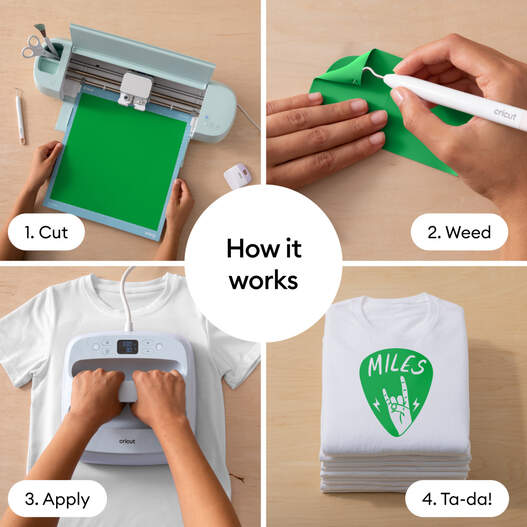 1. Cut

cricut

2. Weed

How it works

cricut

3. Apply

MILES

4. Ta-da!