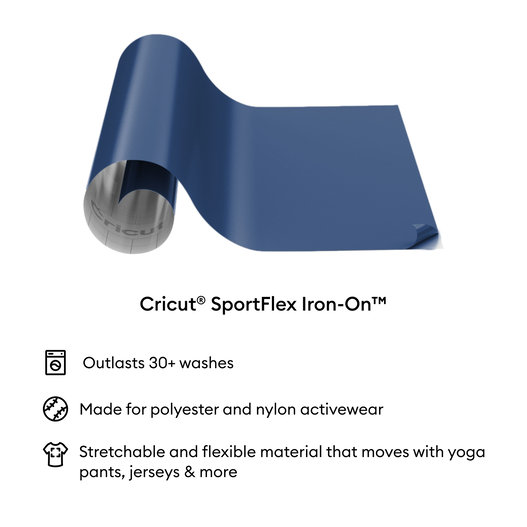 Cricut

Cricut® SportFlex Iron-On™

Outlasts 30+ washes

Made for polyester and nylon activewear

Stretchable and flexible material that moves with yoga pants, jerseys & more