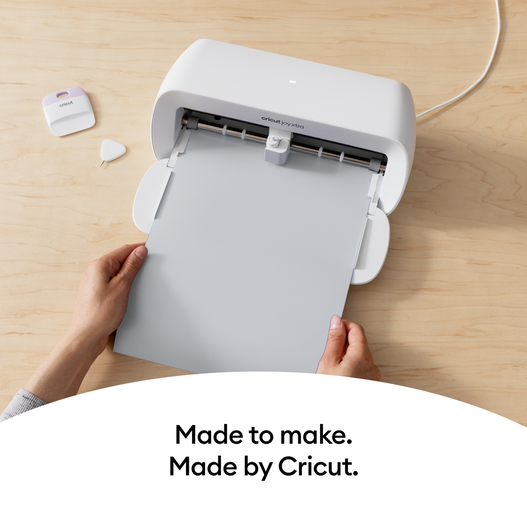 cricut

cricut joy xtra

Made to make.
Made by Cricut.