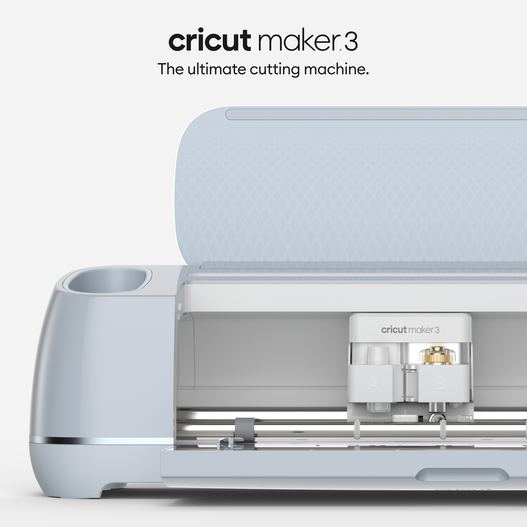 cricut maker 3
The ultimate cutting machine.

cricut maker 3

A

B