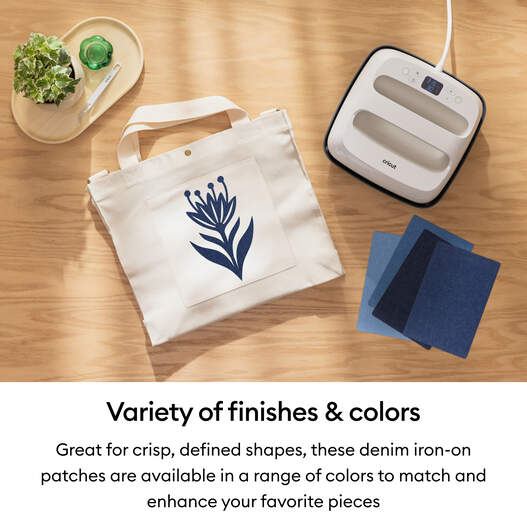 cricut

Variety of finishes & colors

Great for crisp, defined shapes, these denim iron-on patches are available in a range of colors to match and enhance your favorite pieces