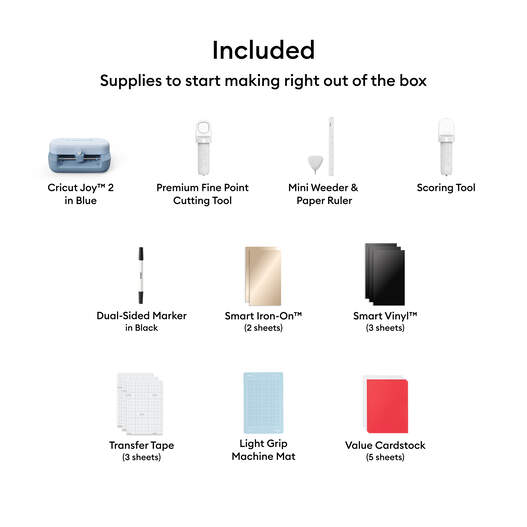 Included

Supplies to start making right out of the box

Cricut Joy™ 2 in Blue

Premium Fine Point Cutting Tool

Mini Weeder & Paper Ruler

Scoring Tool

Dual-Sided Marker in Black

Smart Iron-On™ (2 sheets)

Smart Vinyl™ (3 sheets)

Transfer Tape (3 sheets)

Light Grip Machine Mat

Value Cardstock (5 sheets)