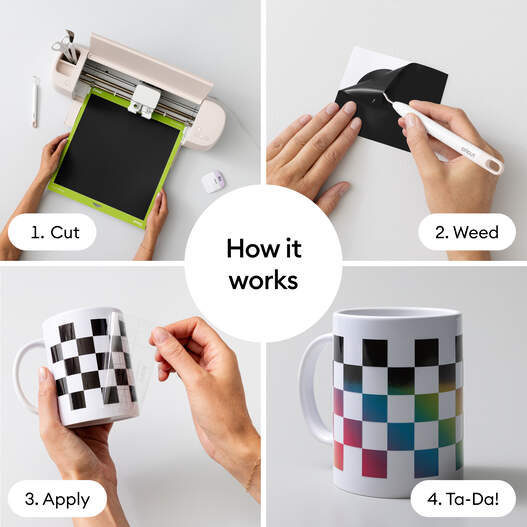 1. Cut

2. Weed

How it works

3. Apply

4. Ta-Da!