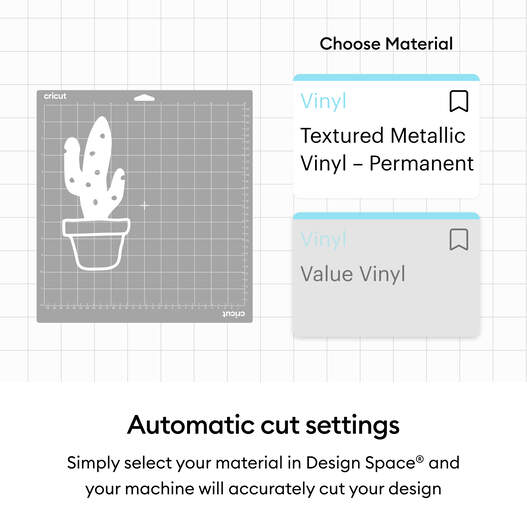 cricut

cricut

Choose Material

Vinyl
Textured Metallic Vinyl – Permanent

Vinyl
Value Vinyl

Automatic cut settings

Simply select your material in Design Space® and your machine will accurately cut your design