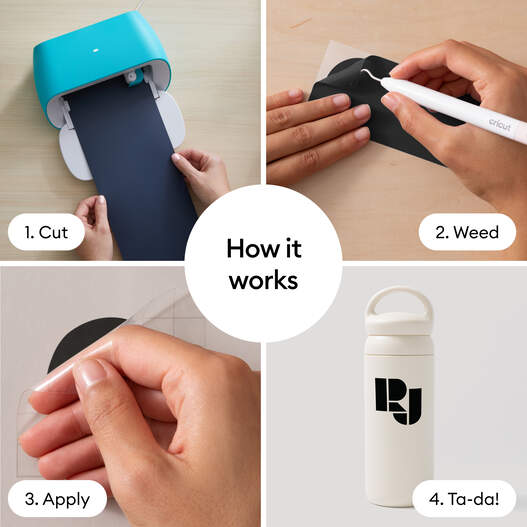 1. Cut

cricut

2. Weed

How it works

3. Apply

RJ

4. Ta-da!