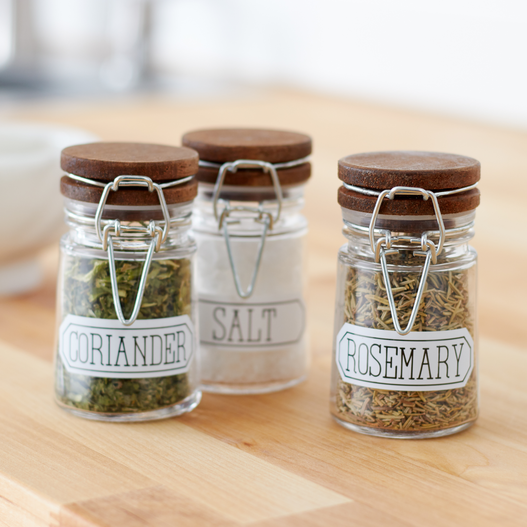 CORIANDER

SALT

ROSEMARY