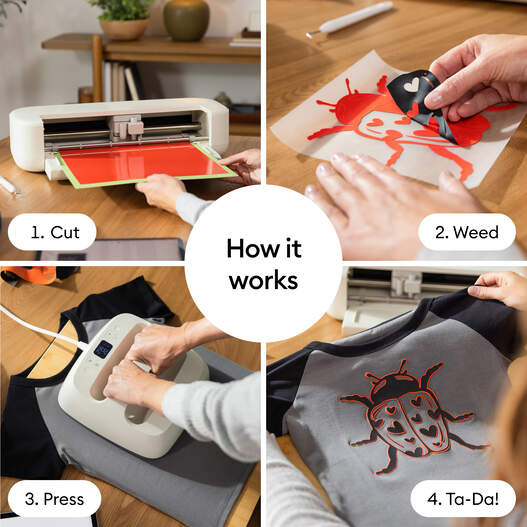 1. Cut

2. Weed

How it works

3. Press

4. Ta-Da!